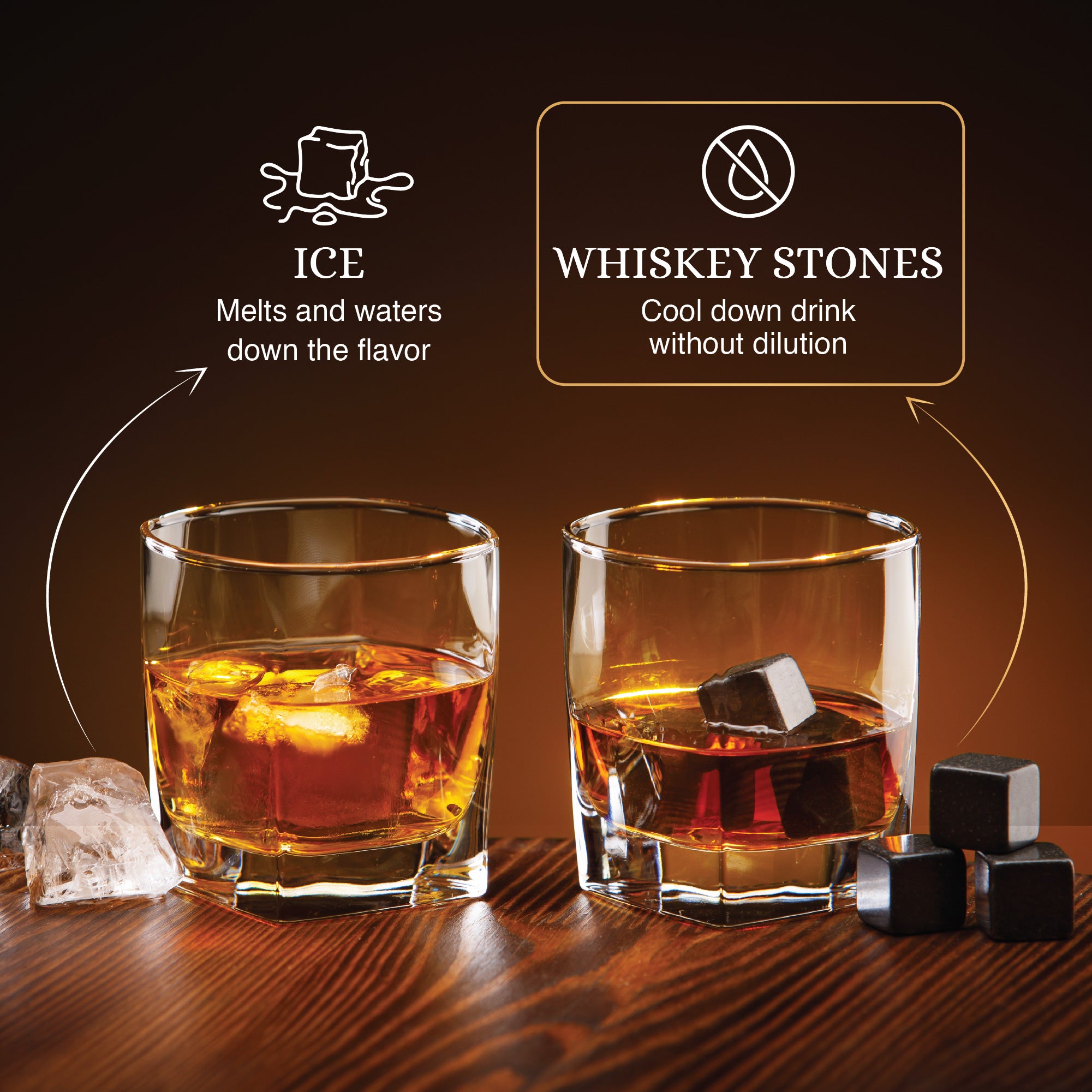 ICE
Melts and waters down the flavor

WHISKEY STONES
Cool down drink without dilution